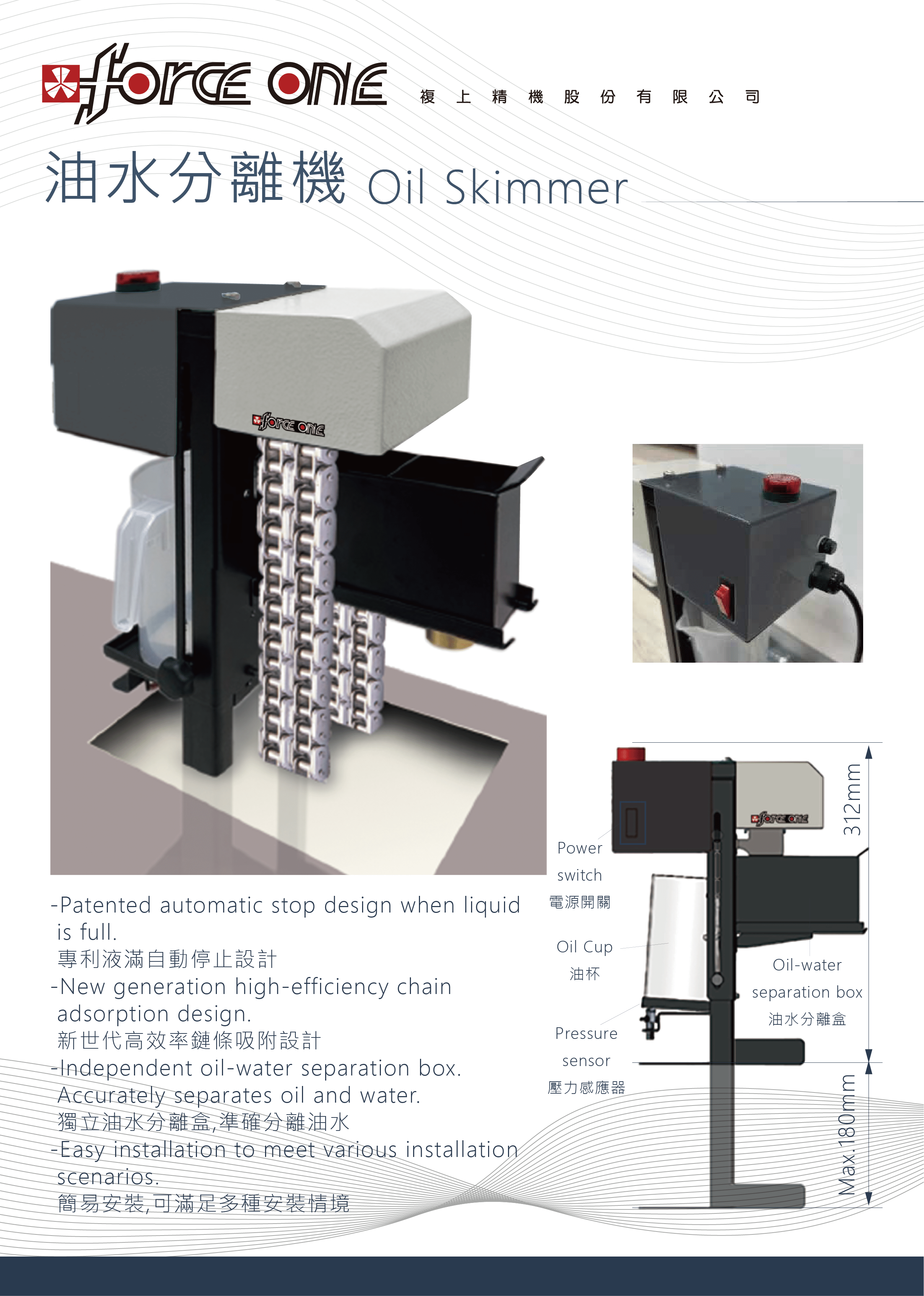 Force ONE 複上精機股份有限公司

油水分離機 Oil Skimmer

Force ONE

-Patented automatic stop design when liquid is full.
專利液滿自動停止設計
-New generation high-efficiency chain adsorption design.
新世代高效率鏈條吸附設計
-Independent oil-water separation box. Accurately separates oil and water.
獨立油水分離盒,準確分離油水
-Easy installation to meet various installation scenarios.
簡易安裝,可滿足多種安裝情境

Force ONE

Power switch
電源開關

Oil Cup
油杯

Pressure sensor
壓力感應器

Oil-water separation box
油水分離盒

312mm

Max.180mm